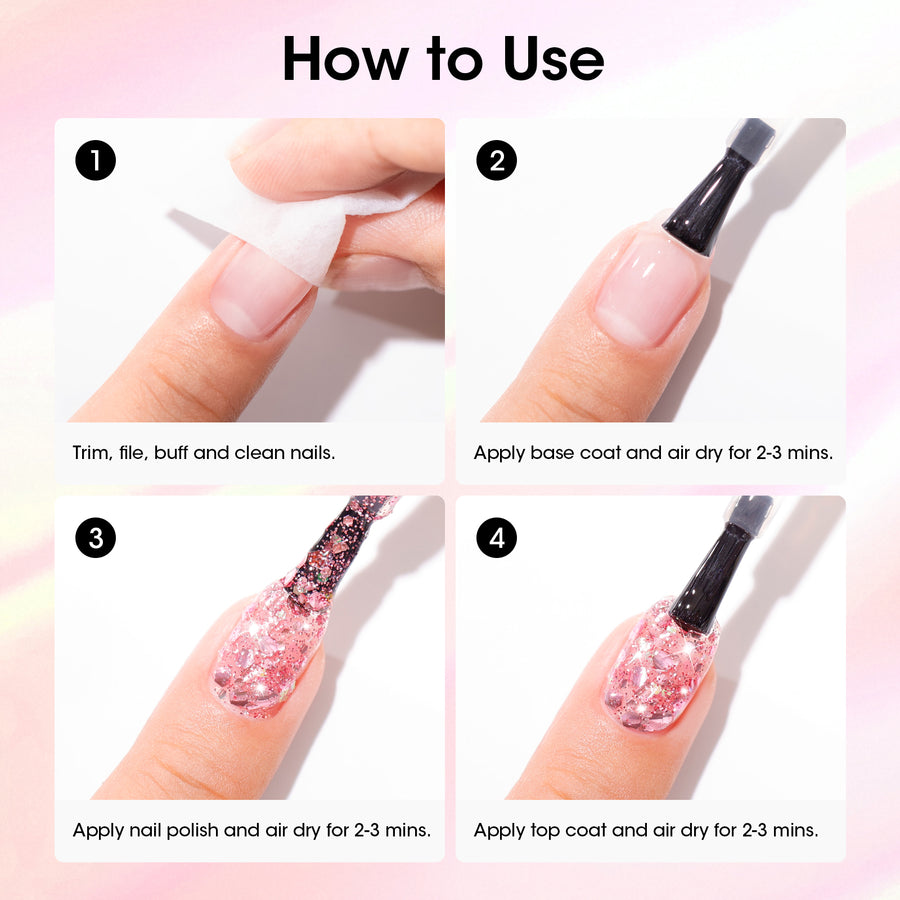 How to Use

1

Trim, file, buff and clean nails.

2

Apply base coat and air dry for 2-3 mins.

3

Apply nail polish and air dry for 2-3 mins.

4

Apply top coat and air dry for 2-3 mins.