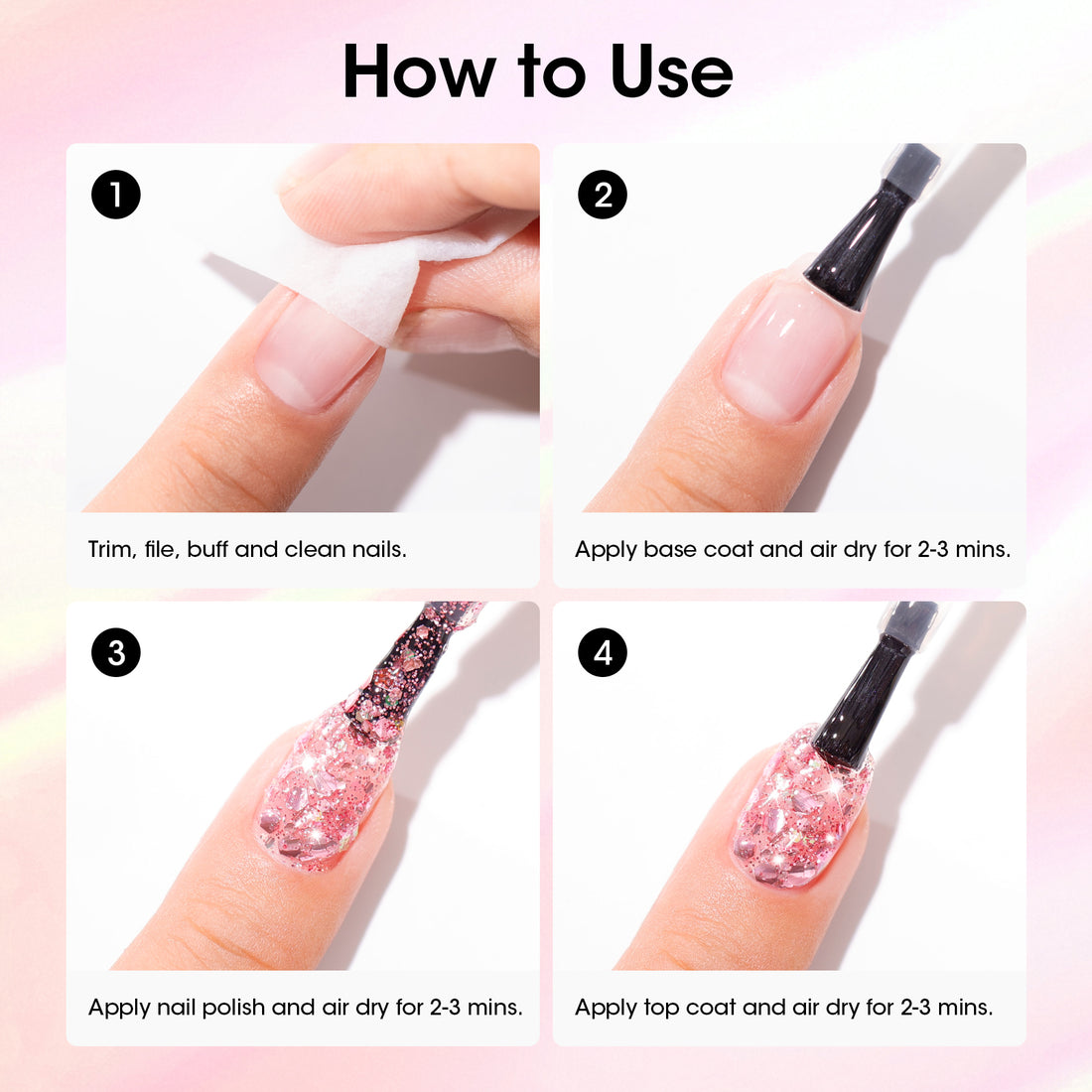 How to Use

1

Trim, file, buff and clean nails.

2

Apply base coat and air dry for 2-3 mins.

3

Apply nail polish and air dry for 2-3 mins.

4

Apply top coat and air dry for 2-3 mins.