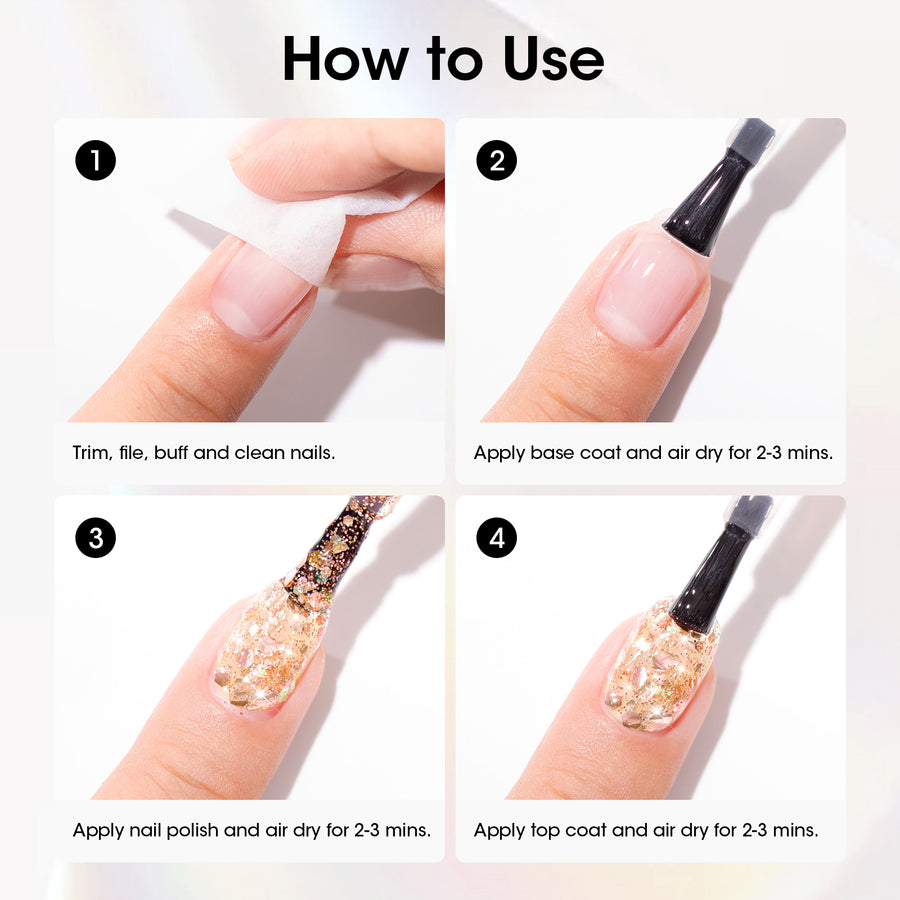 How to Use

1

Trim, file, buff and clean nails.

2

Apply base coat and air dry for 2-3 mins.

3

Apply nail polish and air dry for 2-3 mins.

4

Apply top coat and air dry for 2-3 mins.