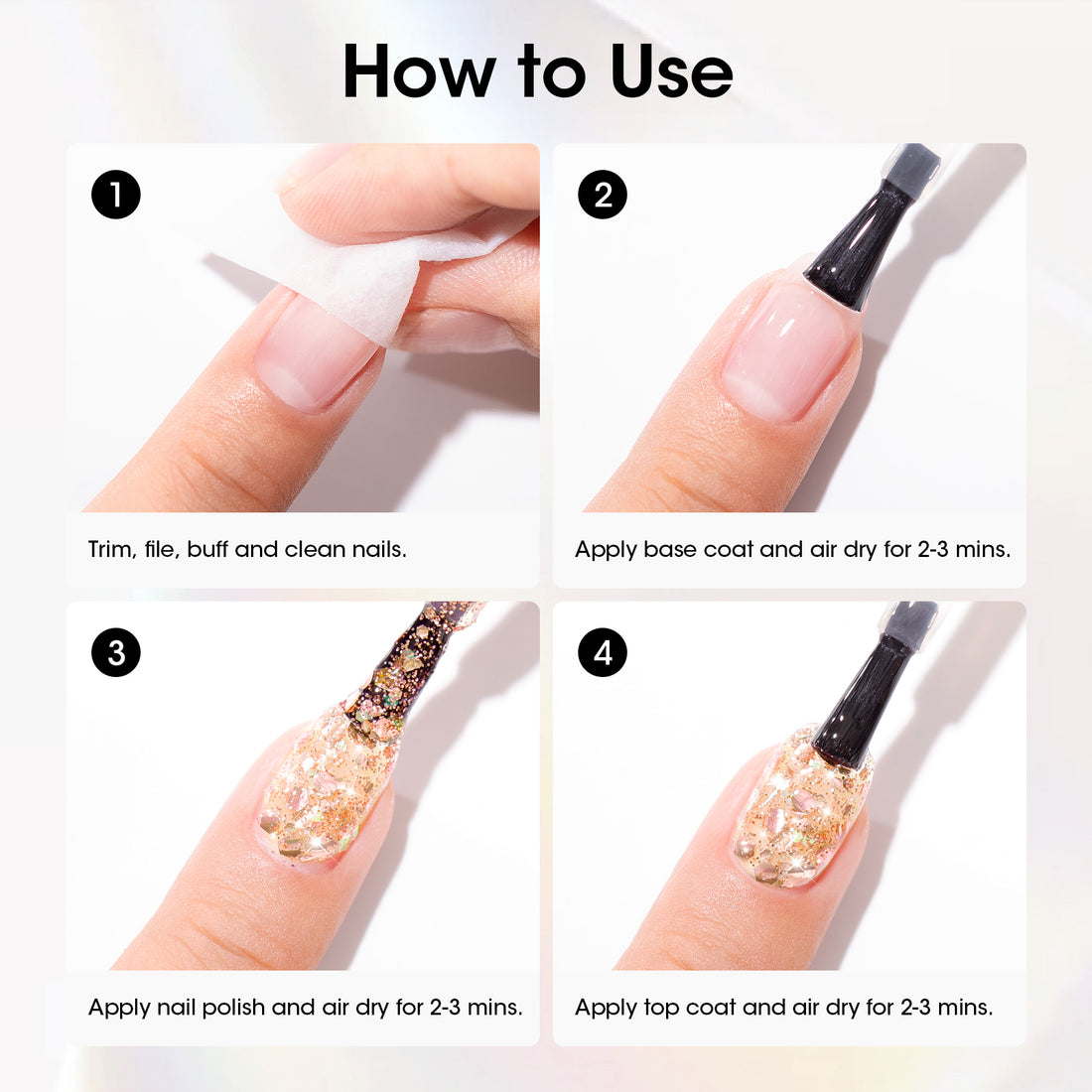 How to Use

1

Trim, file, buff and clean nails.

2

Apply base coat and air dry for 2-3 mins.

3

Apply nail polish and air dry for 2-3 mins.

4

Apply top coat and air dry for 2-3 mins.