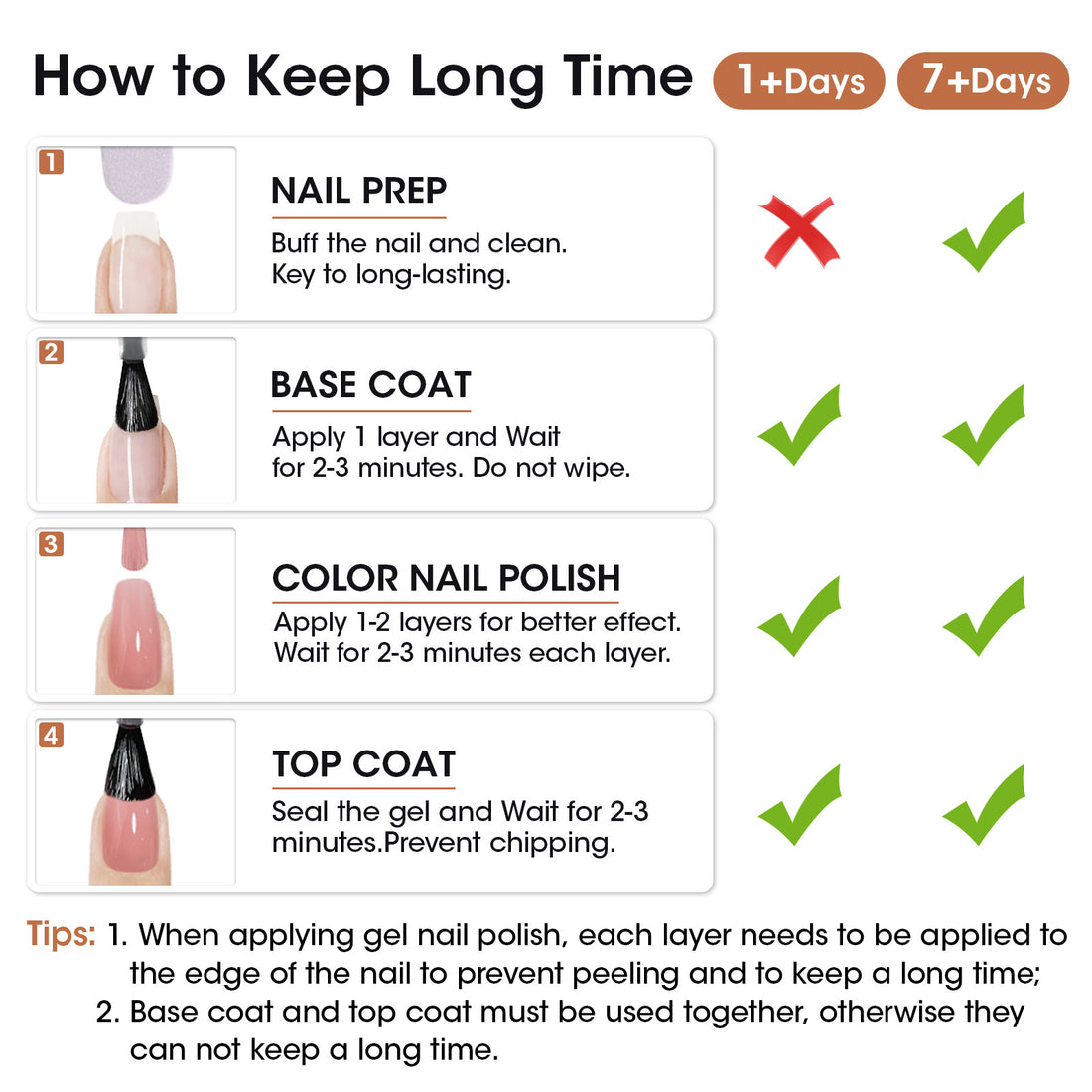 How to Keep Long Time

1+Days 7+Days

1

NAIL PREP

Buff the nail and clean. Key to long-lasting.

2

BASE COAT

Apply 1 layer and Wait for 2-3 minutes. Do not wipe.

3

COLOR NAIL POLISH

Apply 1-2 layers for better effect. Wait for 2-3 minutes each layer.

4

TOP COAT

Seal the gel and Wait for 2-3 minutes.Prevent chipping.

Tips: 1. When applying gel nail polish, each layer needs to be applied to the edge of the nail to prevent peeling and to keep a long time;
2. Base coat and top coat must be used together, otherwise they can not keep a long time.