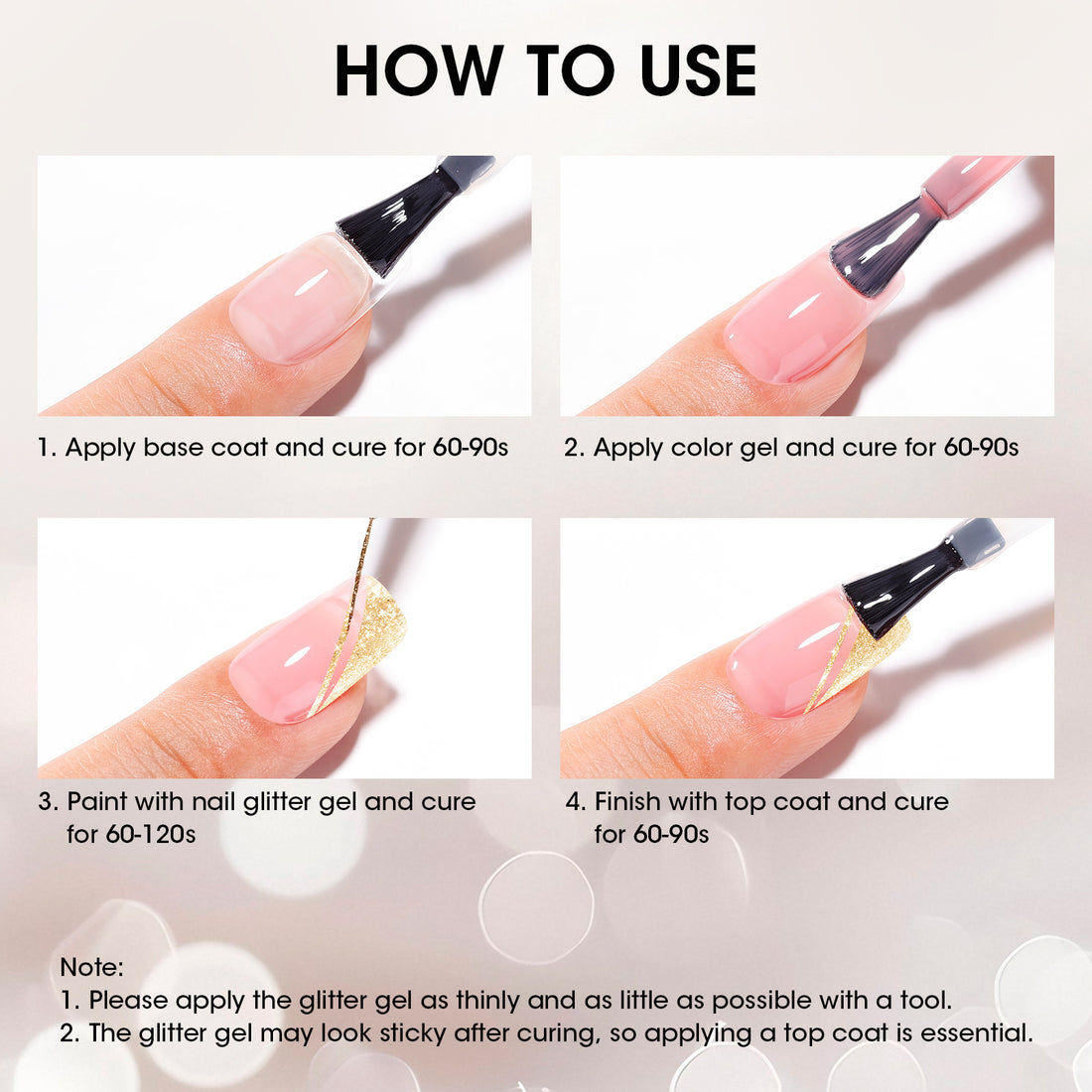 HOW TO USE

1. Apply base coat and cure for 60-90s

2. Apply color gel and cure for 60-90s

3. Paint with nail glitter gel and cure for 60-120s

4. Finish with top coat and cure for 60-90s

Note:
1. Please apply the glitter gel as thinly and as little as possible with a tool.
2. The glitter gel may look sticky after curing, so applying a top coat is essential.