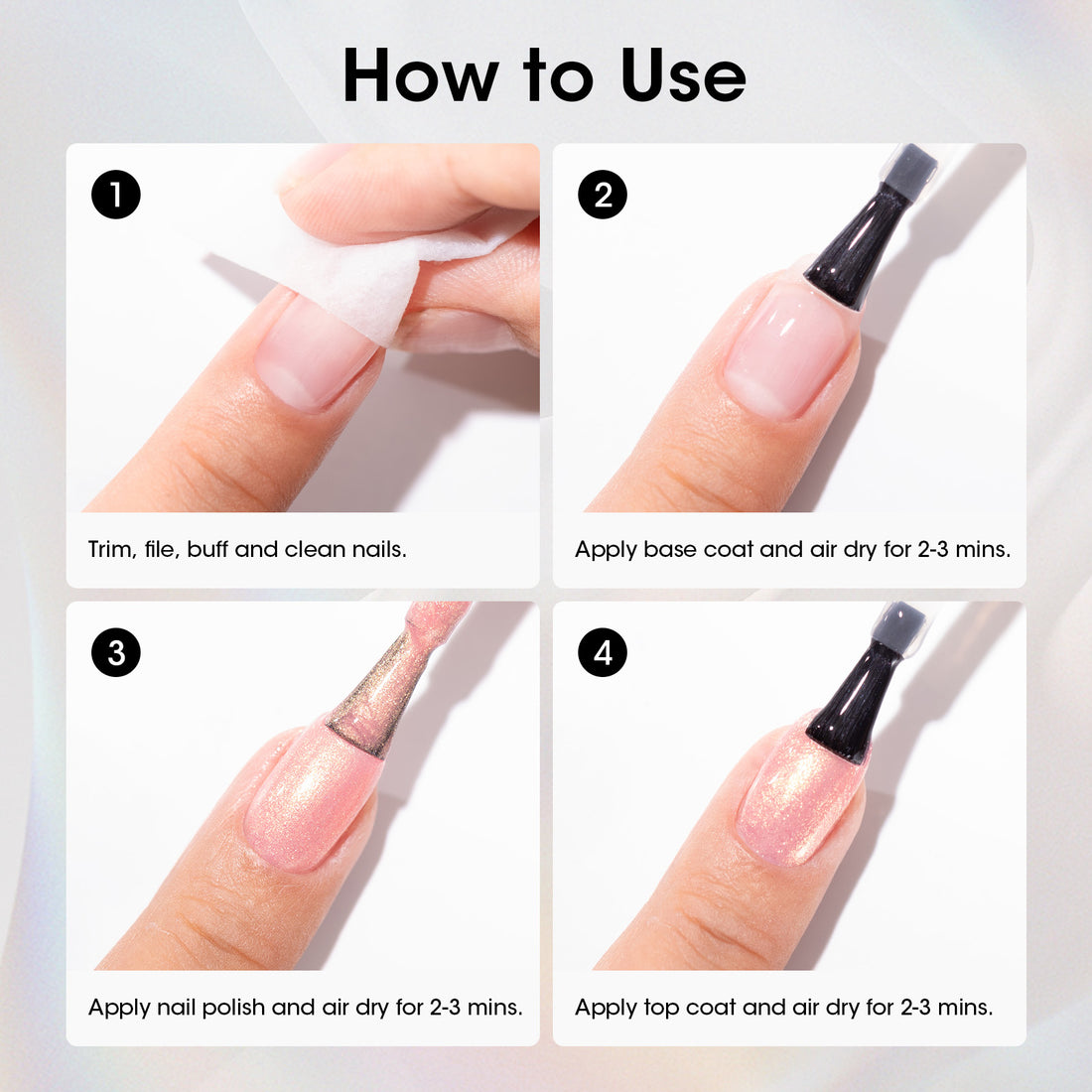 How to Use

1

Trim, file, buff and clean nails.

2

Apply base coat and air dry for 2-3 mins.

3

Apply nail polish and air dry for 2-3 mins.

4

Apply top coat and air dry for 2-3 mins.