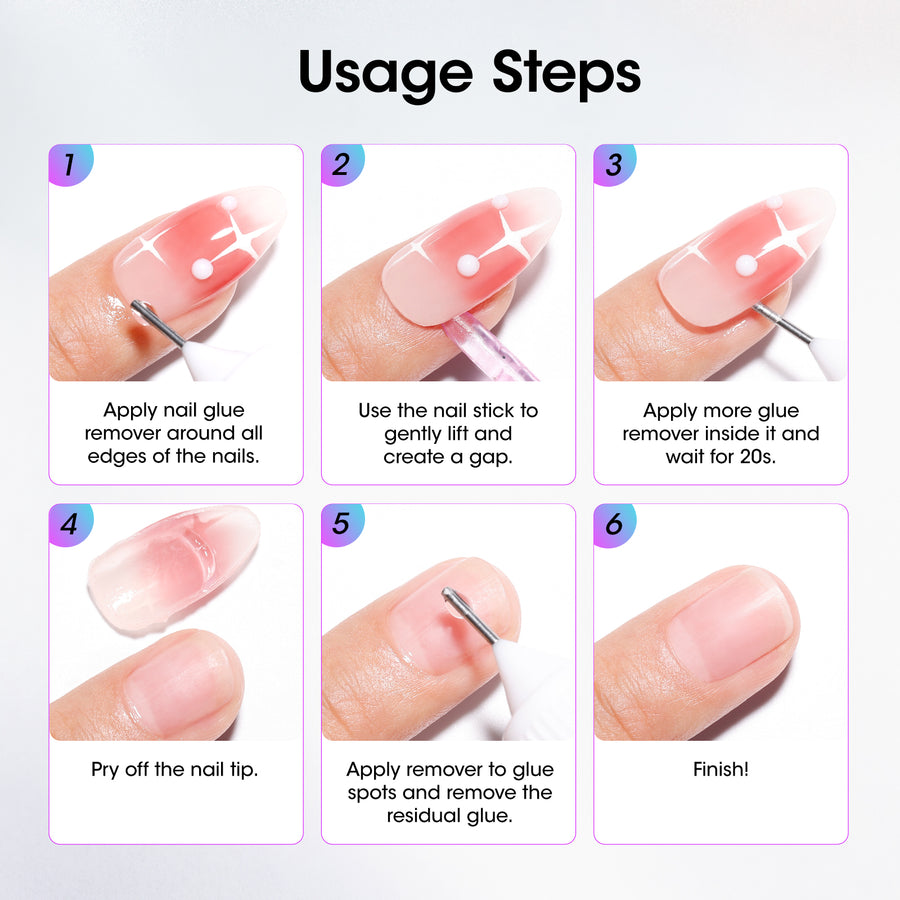 Usage Steps

1

Apply nail glue remover around all edges of the nails.

2

Use the nail stick to gently lift and create a gap.

3

Apply more glue remover inside it and wait for 20s.

4

Pry off the nail tip.

5

Apply remover to glue spots and remove the residual glue.

6

Finish!