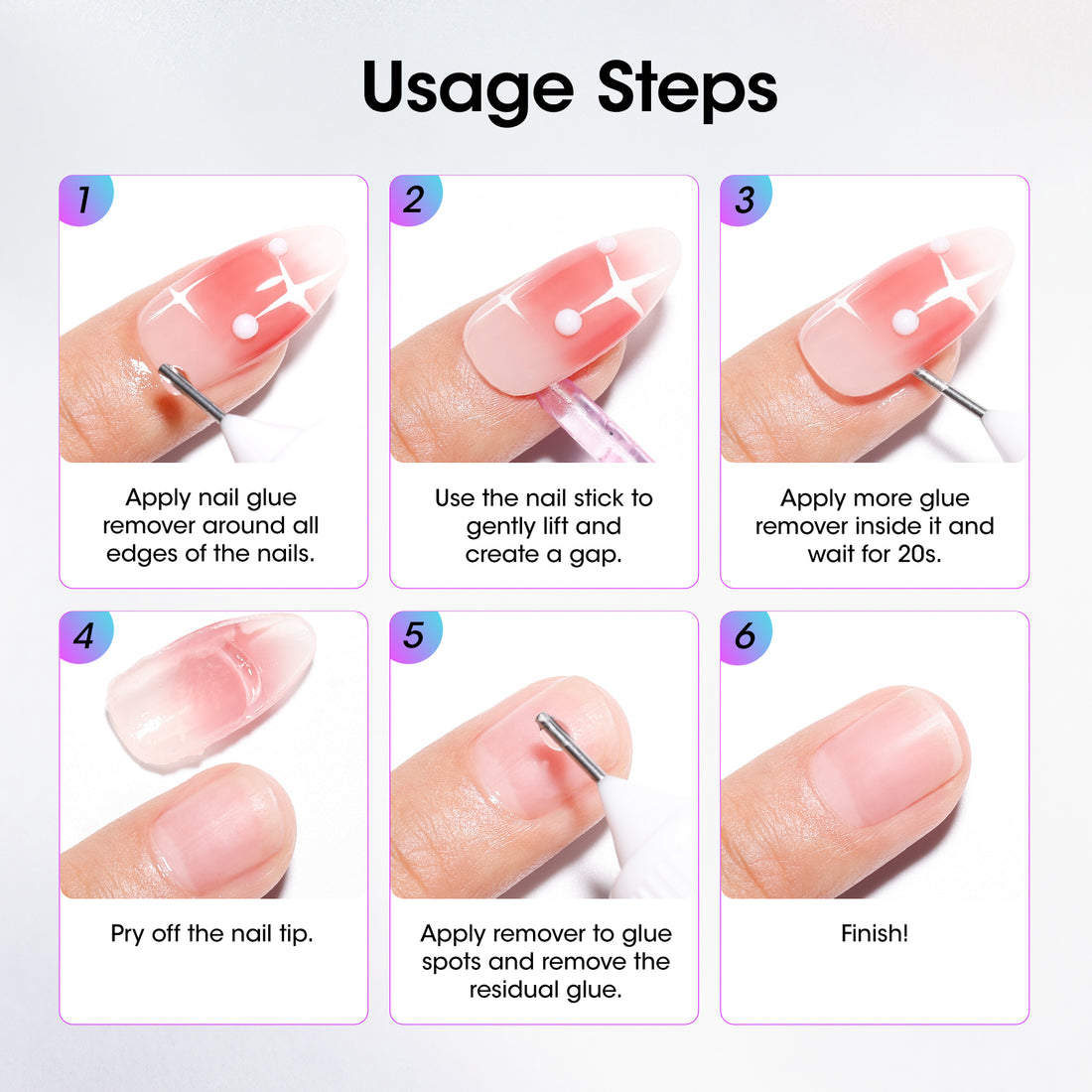 Usage Steps

1

Apply nail glue remover around all edges of the nails.

2

Use the nail stick to gently lift and create a gap.

3

Apply more glue remover inside it and wait for 20s.

4

Pry off the nail tip.

5

Apply remover to glue spots and remove the residual glue.

6

Finish!