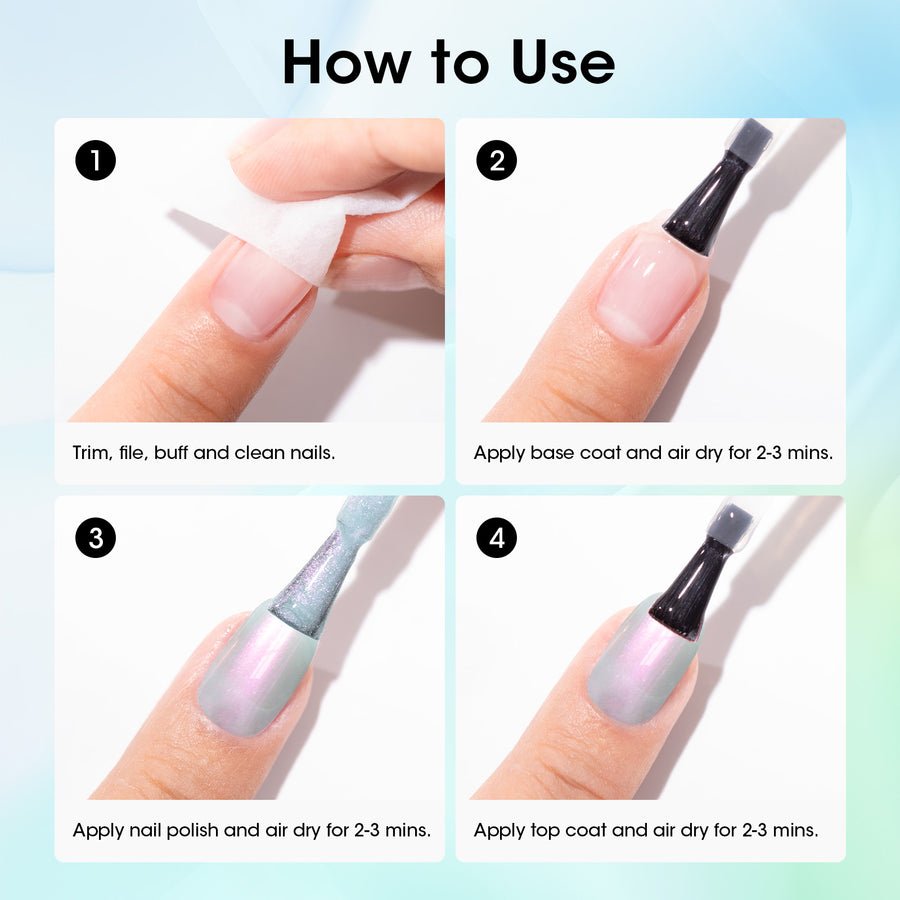 How to Use

1

Trim, file, buff and clean nails.

2

Apply base coat and air dry for 2-3 mins.

3

Apply nail polish and air dry for 2-3 mins.

4

Apply top coat and air dry for 2-3 mins.