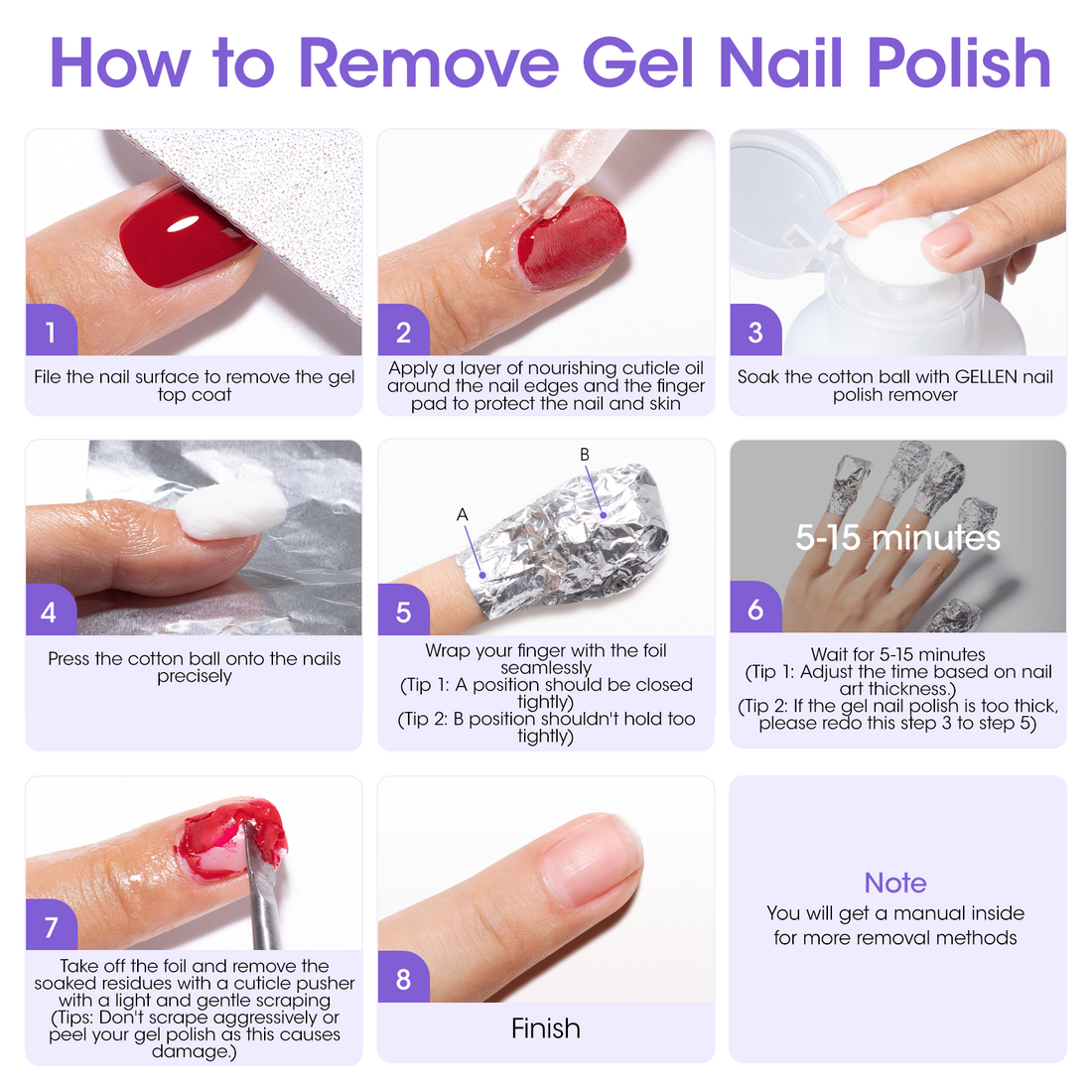 How to Remove Gel Nail Polish

1
File the nail surface to remove the gel top coat

2
Apply a layer of nourishing cuticle oil around the nail edges and the finger pad to protect the nail and skin

3
Soak the cotton ball with GELLEN nail polish remover

4
Press the cotton ball onto the nails precisely

A
B
5
Wrap your finger with the foil seamlessly
(Tip 1: A position should be closed tightly)
(Tip 2: B position shouldn't hold too tightly)

5-15 minutes
6
Wait for 5-15 minutes
(Tip 1: Adjust the time based on nail art thickness.)
(Tip 2: If the gel nail polish is too thick, please redo this step 3 to step 5)

7
Take off the foil and remove the soaked residues with a cuticle pusher with a light and gentle scraping
(Tips: Don't scrape aggressively or peel your gel polish as this causes damage.)

8
Finish

Note
You will get a manual inside for more removal methods