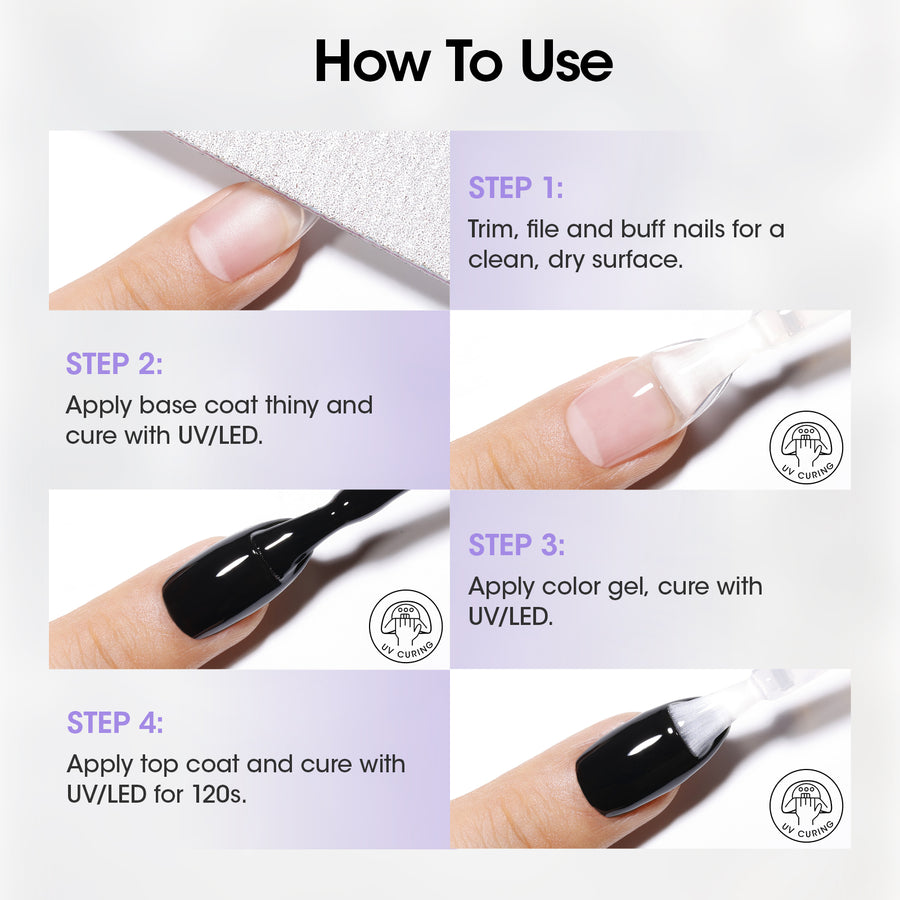 How To Use

STEP 1:
Trim, file and buff nails for a clean, dry surface.

STEP 2:
Apply base coat thiny and cure with UV/LED.

UV CURING

UV CURING

STEP 3:
Apply color gel, cure with UV/LED.

STEP 4:
Apply top coat and cure with UV/LED for 120s.

UV CURING