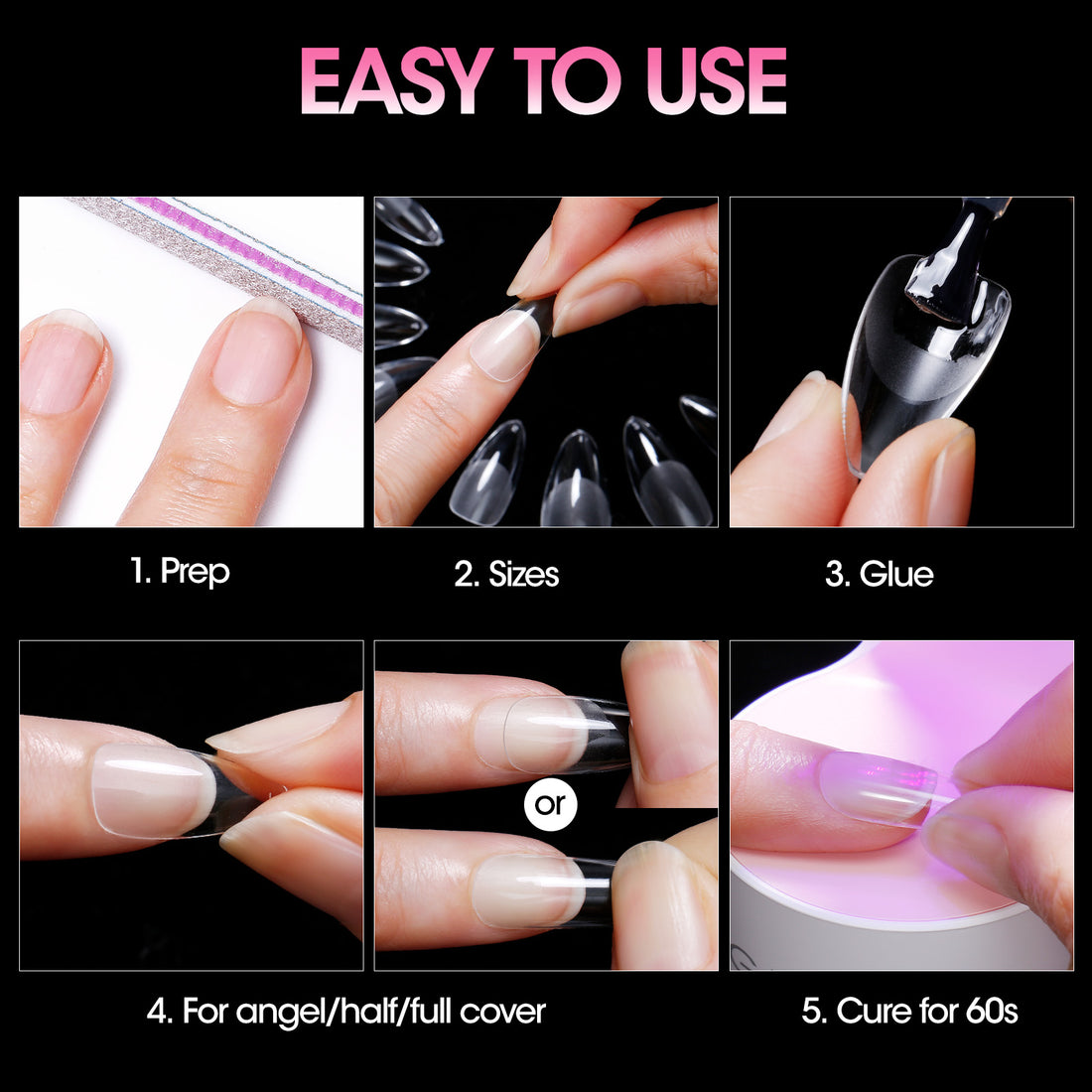 EASY TO USE

1. Prep

2. Sizes

3. Glue

or

4. For angel/half/full cover

5. Cure for 60s