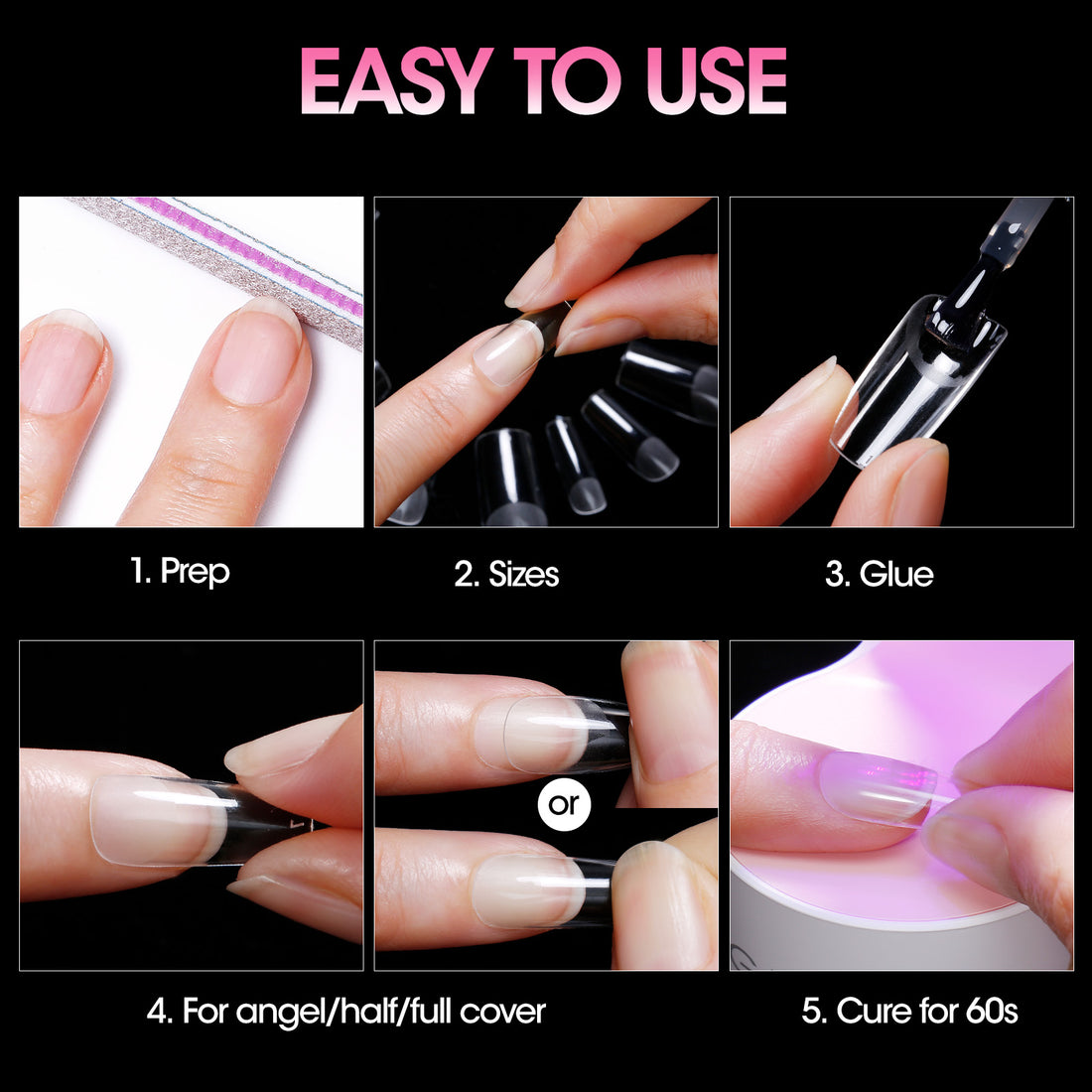 EASY TO USE

1. Prep

2. Sizes

3. Glue

or

4. For angel/half/full cover

5. Cure for 60s