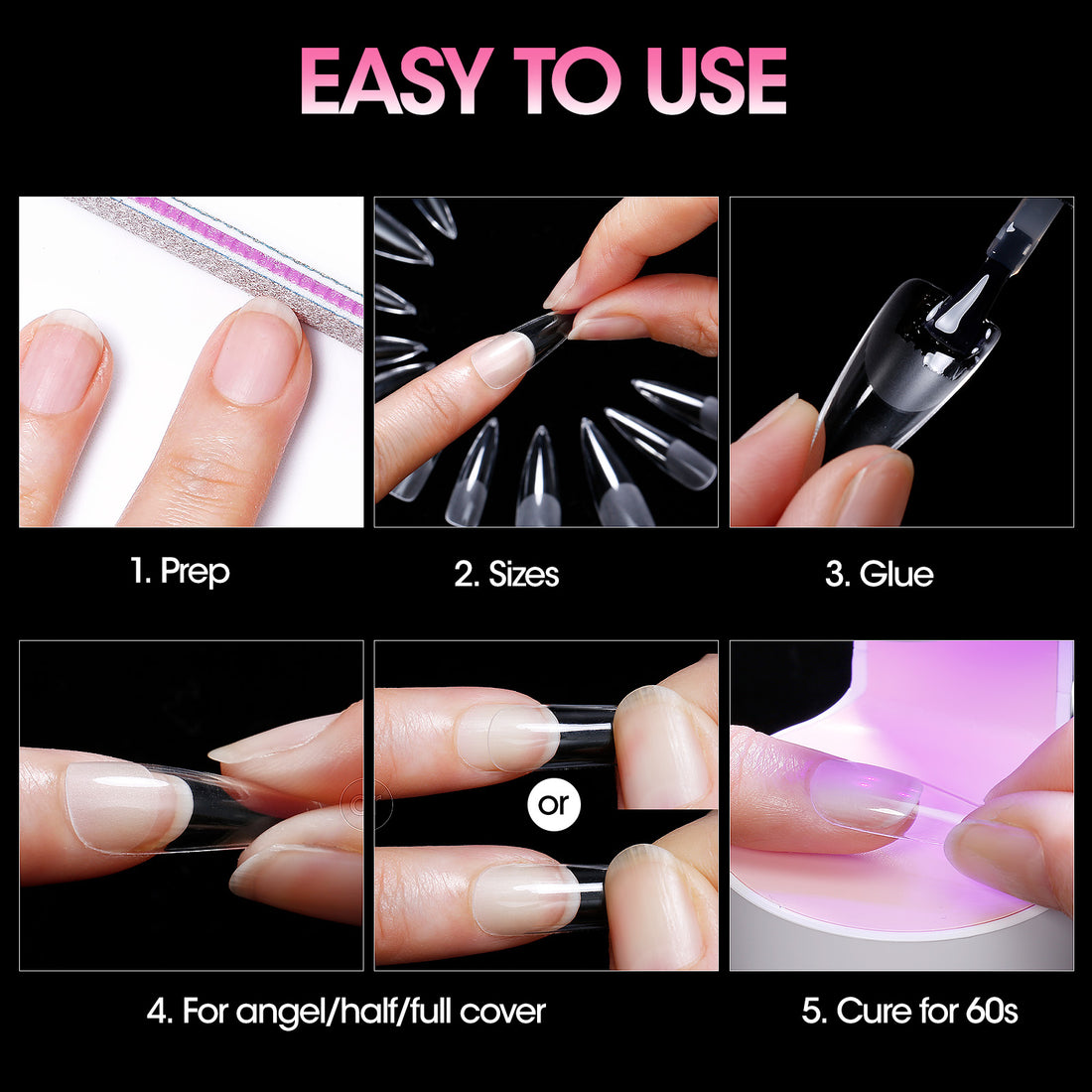 EASY TO USE

1. Prep

2. Sizes

3. Glue

or

4. For angel/half/full cover

5. Cure for 60s