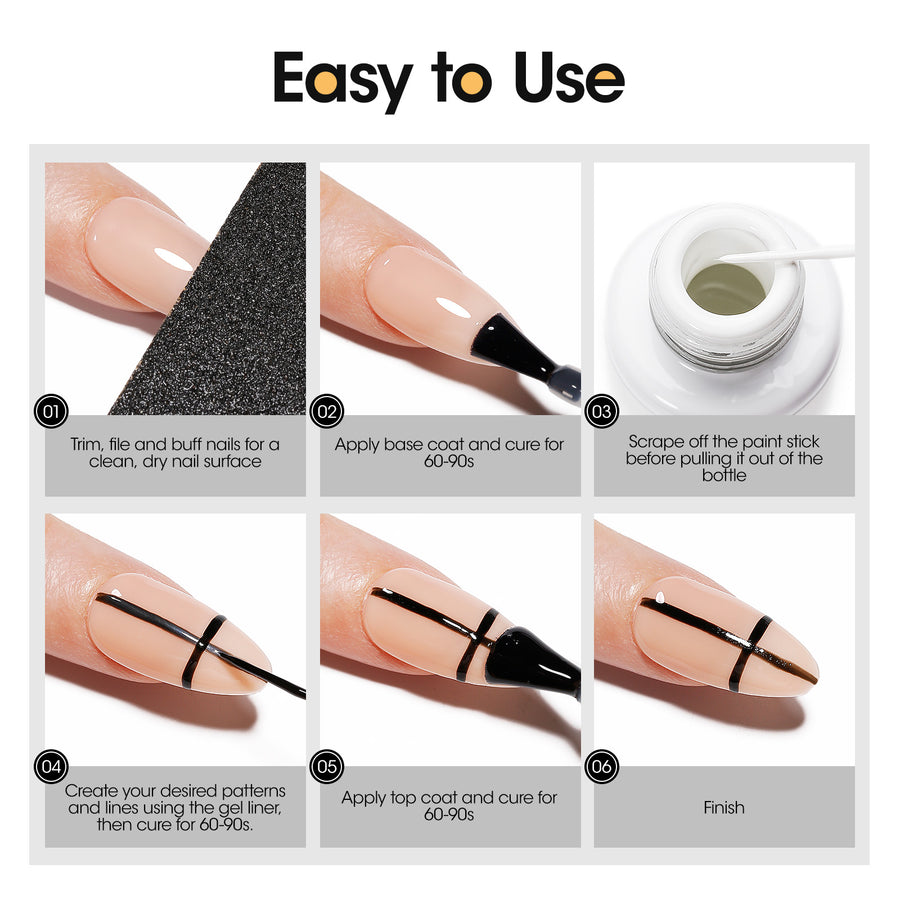 Easy to Use

01

Trim, file and buff nails for a clean, dry nail surface

02

Apply base coat and cure for 60-90s

03

Scrape off the paint stick before pulling it out of the bottle

04

Create your desired patterns and lines using the gel liner, then cure for 60-90s.

05

Apply top coat and cure for 60-90s

06

Finish