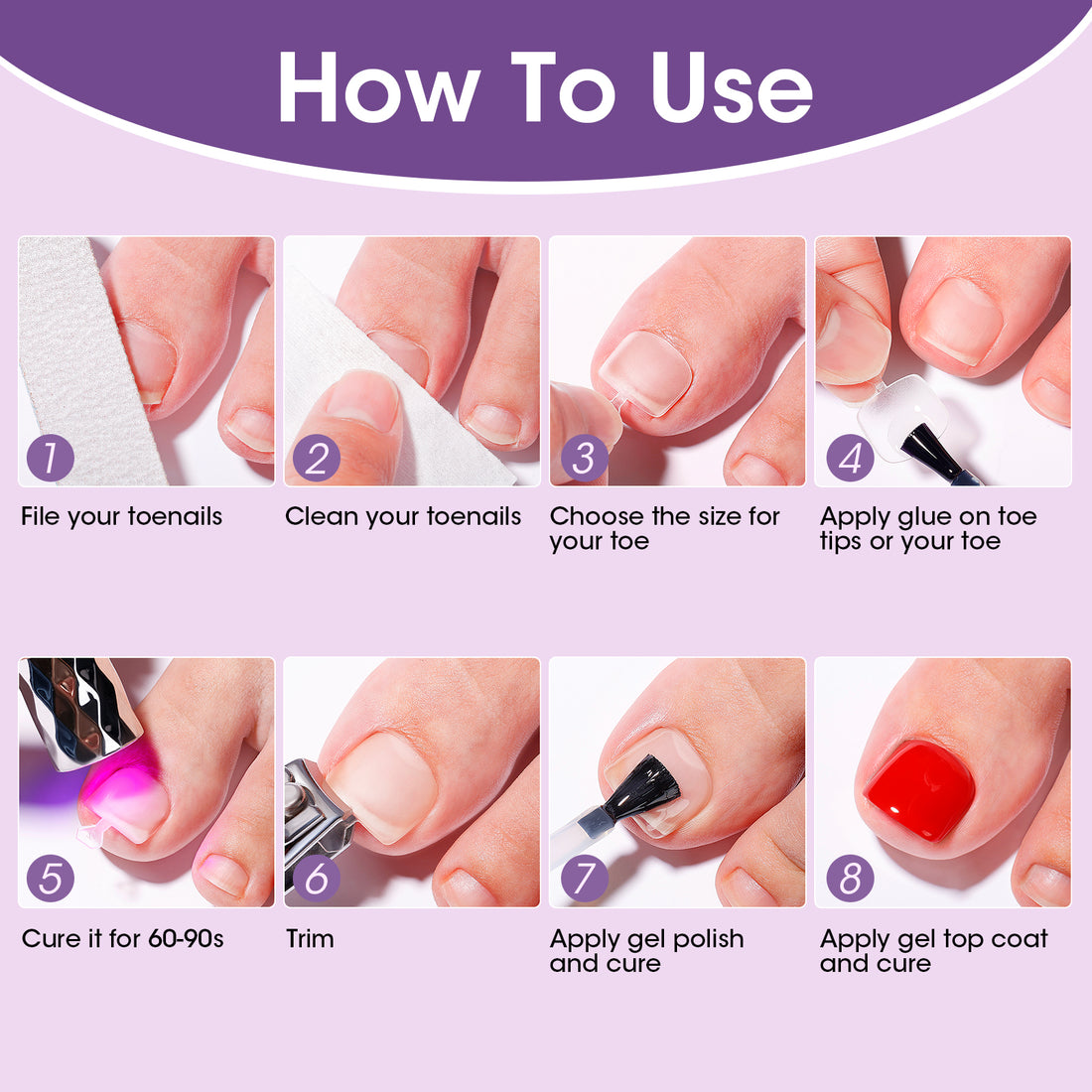 How To Use

1
File your toenails

2
Clean your toenails

3
Choose the size for your toe

4
Apply glue on toe tips or your toe

5
Cure it for 60-90s

6
Trim

7
Apply gel polish and cure

8
Apply gel top coat and cure