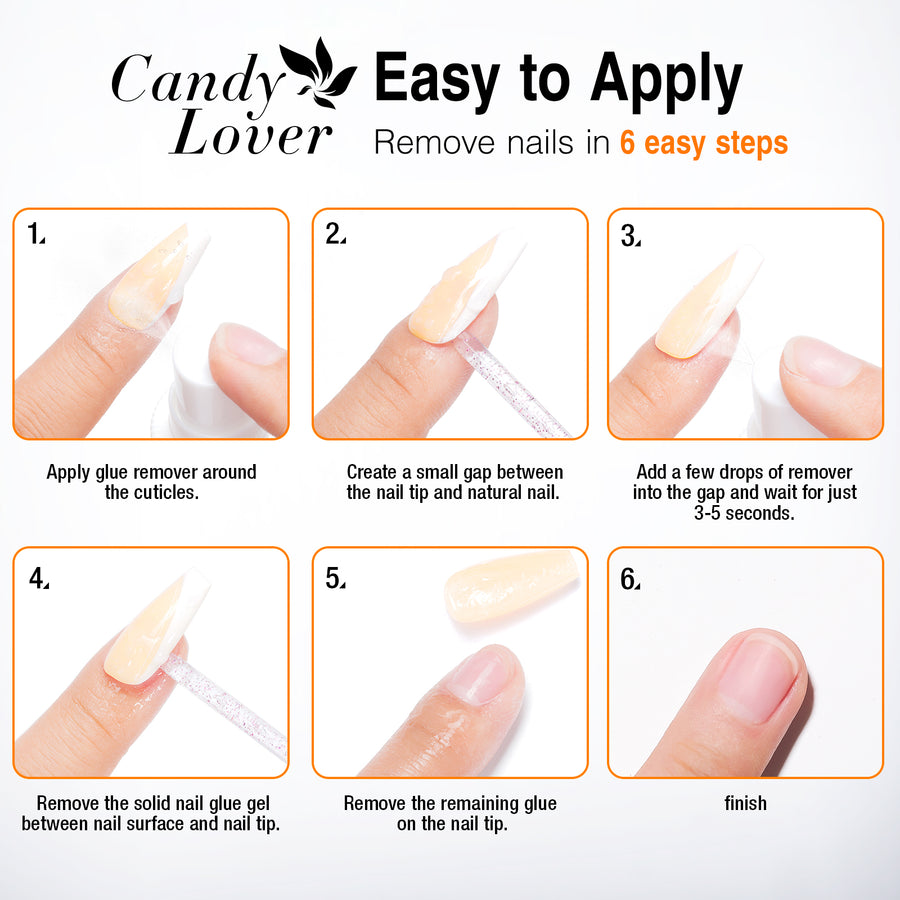 Candy Lover

Easy to Apply

Remove nails in 6 easy steps

1.

Apply glue remover around the cuticles.

2.

Create a small gap between the nail tip and natural nail.

3.

Add a few drops of remover into the gap and wait for just 3-5 seconds.

4.

Remove the solid nail glue gel between nail surface and nail tip.

5.

Remove the remaining glue on the nail tip.

6.

finish