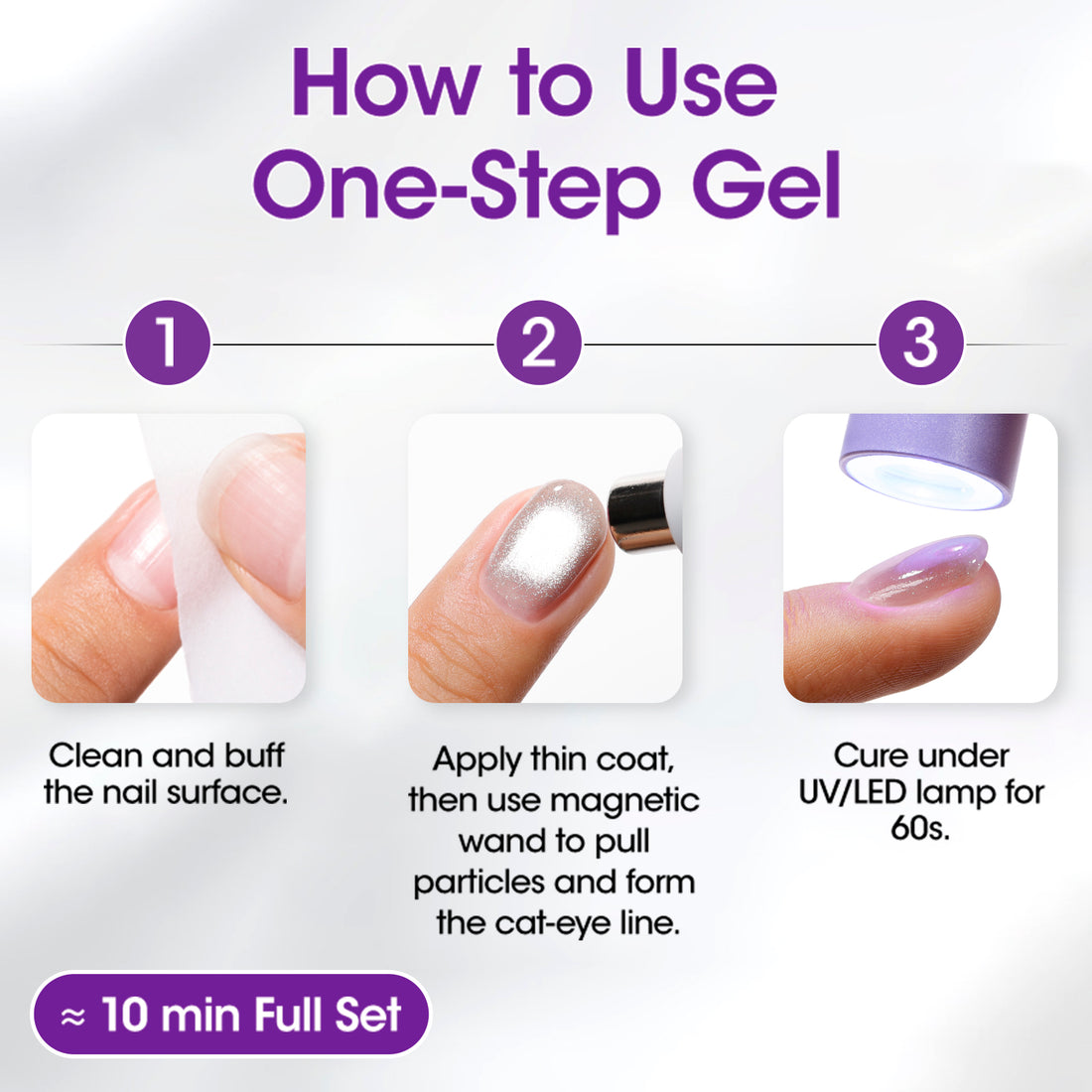 How to Use
One-Step Gel

1

2

3

Clean and buff the nail surface.

Apply thin coat, then use magnetic wand to pull particles and form the cat-eye line.

Cure under UV/LED lamp for 60s.

≈ 10 min Full Set