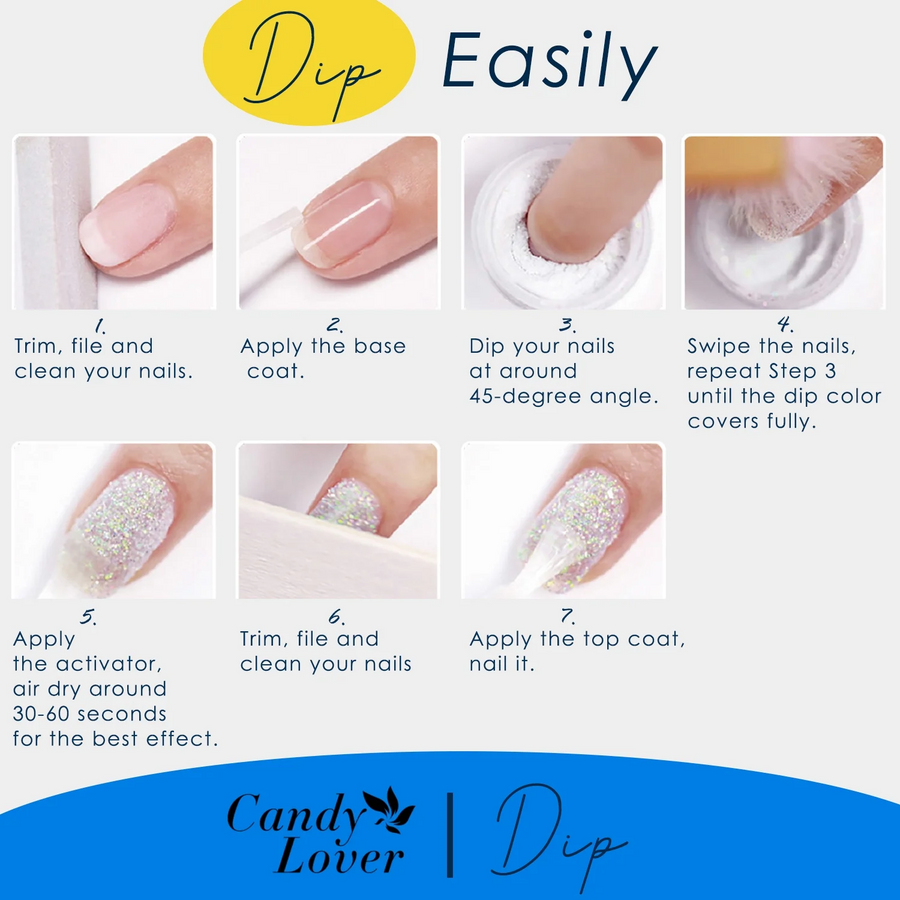 Dip Easily

1.
Trim, file and clean your nails.

2.
Apply the base coat.

3.
Dip your nails at around 45-degree angle.

4.
Swipe the nails, repeat Step 3 until the dip color covers fully.

5.
Apply the activator, air dry around 30-60 seconds for the best effect.

6.
Trim, file and clean your nails

7.
Apply the top coat, nail it.

Candy Lover | Dip